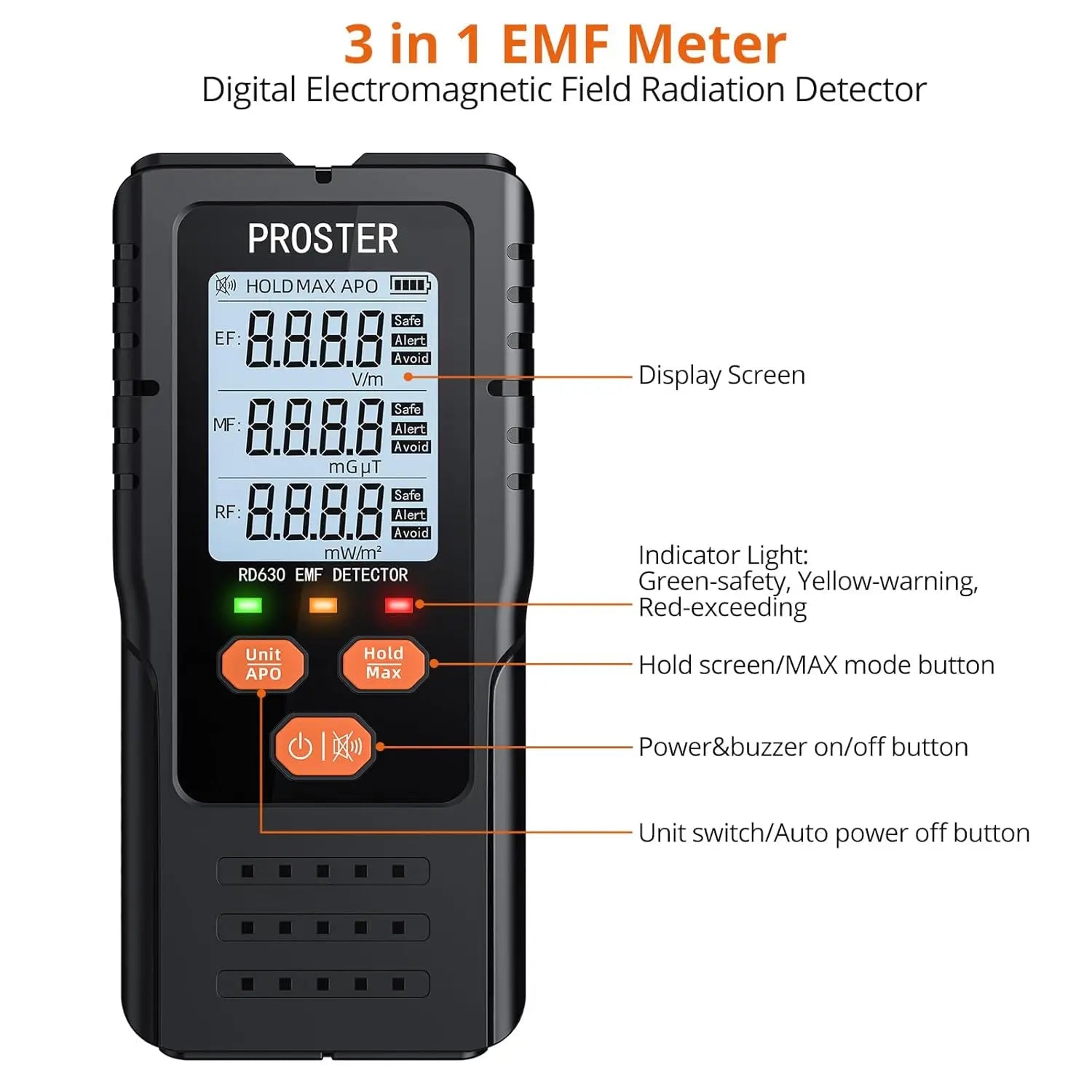 3 in 1 EMF Meter
Digital Electromagnetic Field Radiation Detector

PROSTER

HOLD MAX APO

EF: 8.8.8.8 Safe Alert Avoid
V/m

MF: 8.8.8.8 Safe Alert Avoid
mG μT

RF: 8.8.8.8 Safe Alert Avoid
mW/m²

RD630 EMF DETECTOR

Unit
APO

Hold
Max

Display Screen

Indicator Light:
Green-safety, Yellow-warning,
Red-exceeding

Hold screen/MAX mode button

Power&buzzer on/off button

Unit switch/Auto power off button