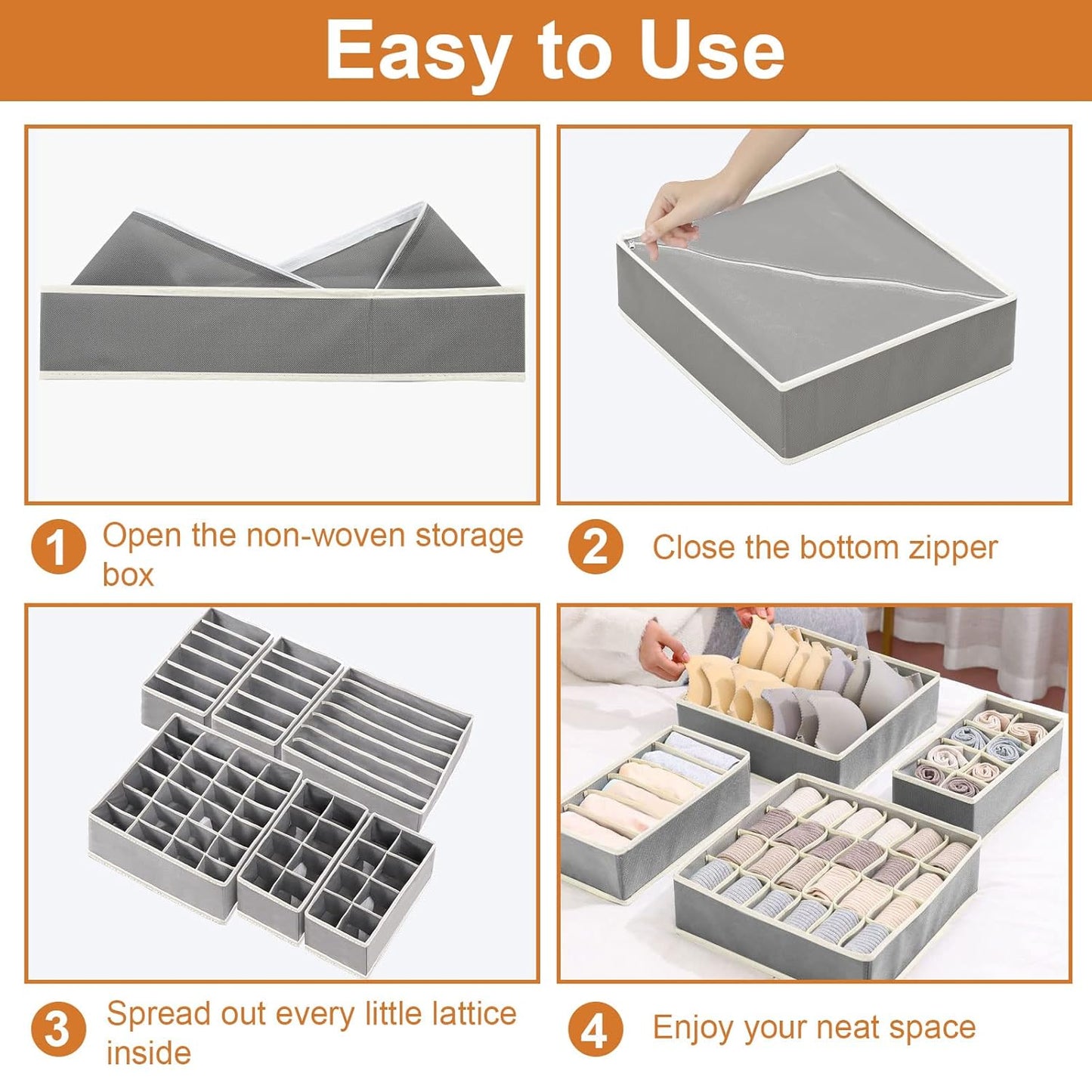 Easy to Use

1 Open the non-woven storage box

2 Close the bottom zipper

3 Spread out every little lattice inside

4 Enjoy your neat space