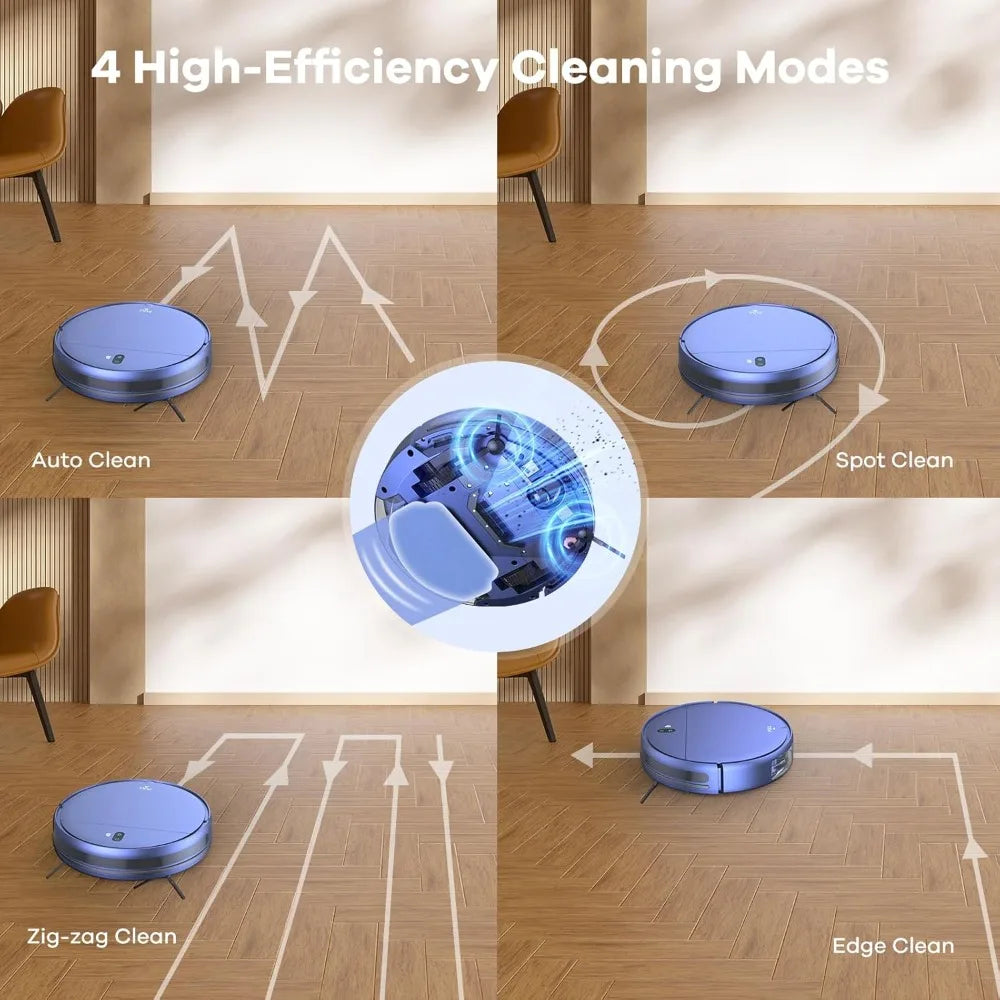 4 High-Efficiency Cleaning Modes

Auto Clean

Spot Clean

Zig-zag Clean

Edge Clean