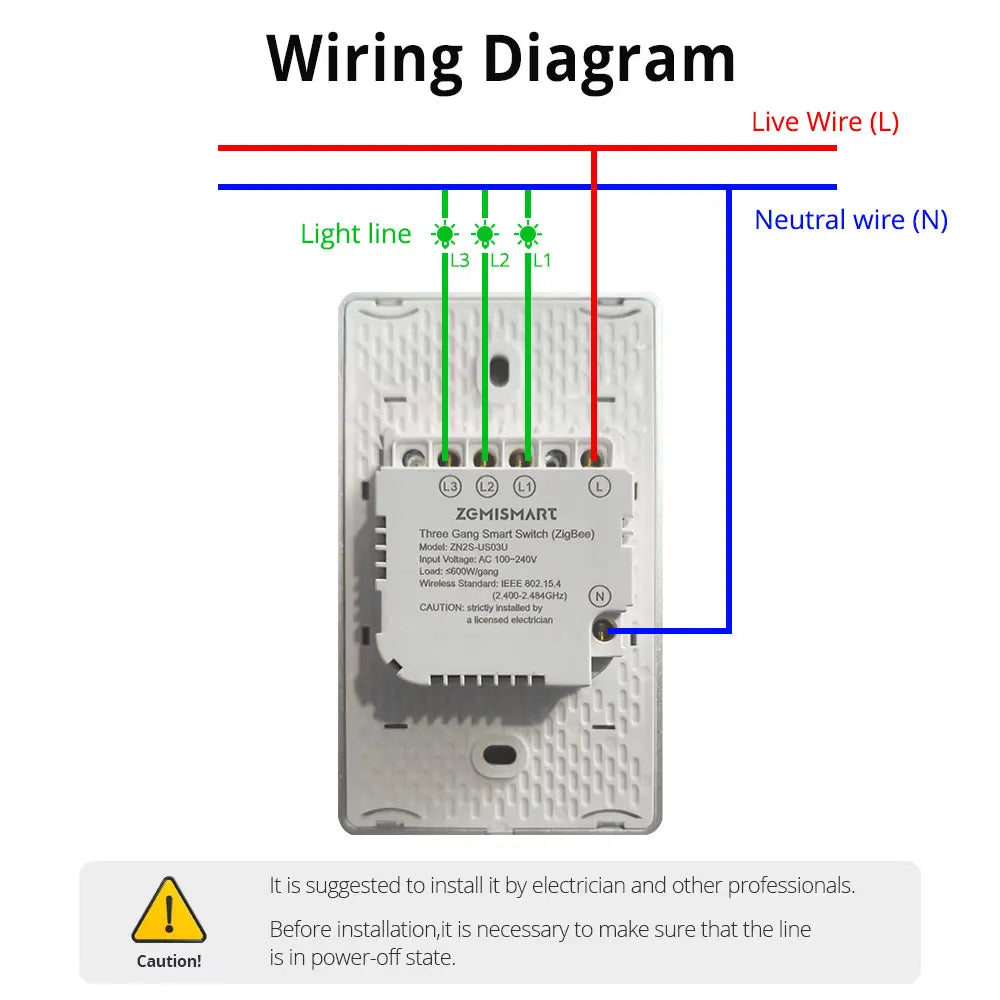 Wiring Diagram

Live Wire (L)

Neutral wire (N)

Light line

L3 L2 L1

L3 L2 L1 L

ZEMISMART

Three Gang Smart Switch (ZigBee)
Model: ZN2S-US03U
Input Voltage: AC 100~240V
Load: ≤600W/gang
Wireless Standard: IEEE 802.15.4 (2.400-2.484GHz)
CAUTION: strictly installed by a licensed electrician

N

Caution!

It is suggested to install it by electrician and other professionals.

Before installation,it is necessary to make sure that the line is in power-off state.